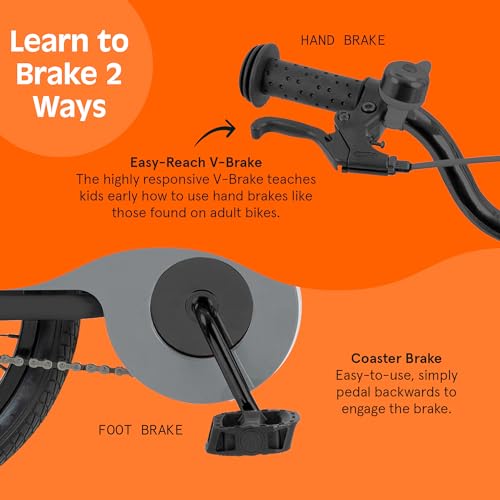 Learn to Brake 2 Ways

HAND BRAKE

Easy-Reach V-Brake
The highly responsive V-Brake teaches kids early how to use hand brakes like those found on adult bikes.

Coaster Brake
Easy-to-use, simply pedal backwards to engage the brake.

FOOT BRAKE